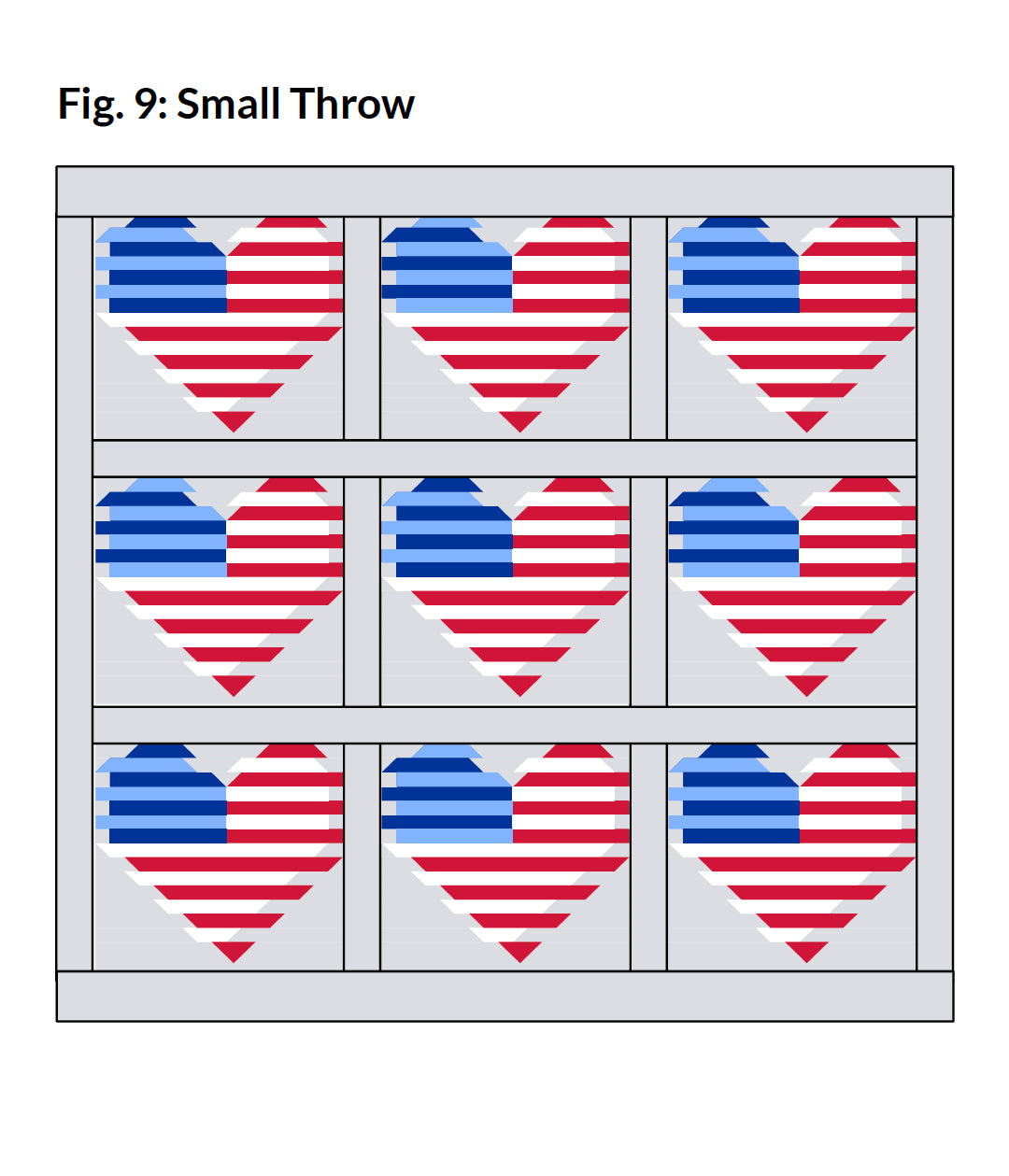 Fig. 9: Small Throw